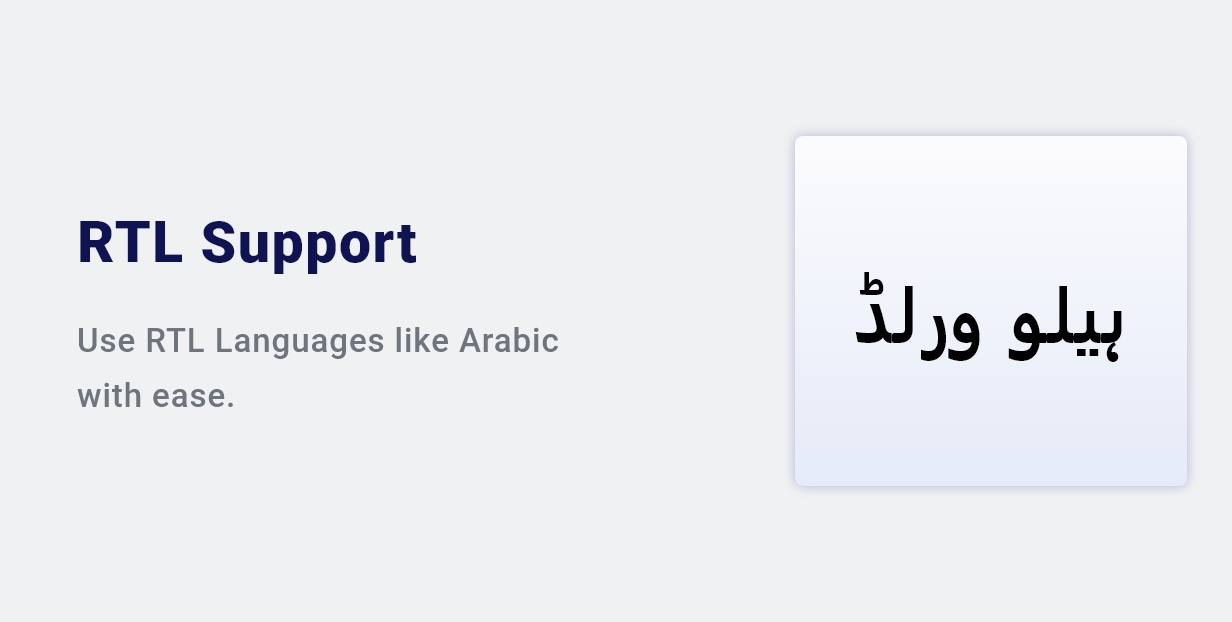 RTL Support

Use RTL Languages like Arabic with ease.

ہیلو ورلڈ